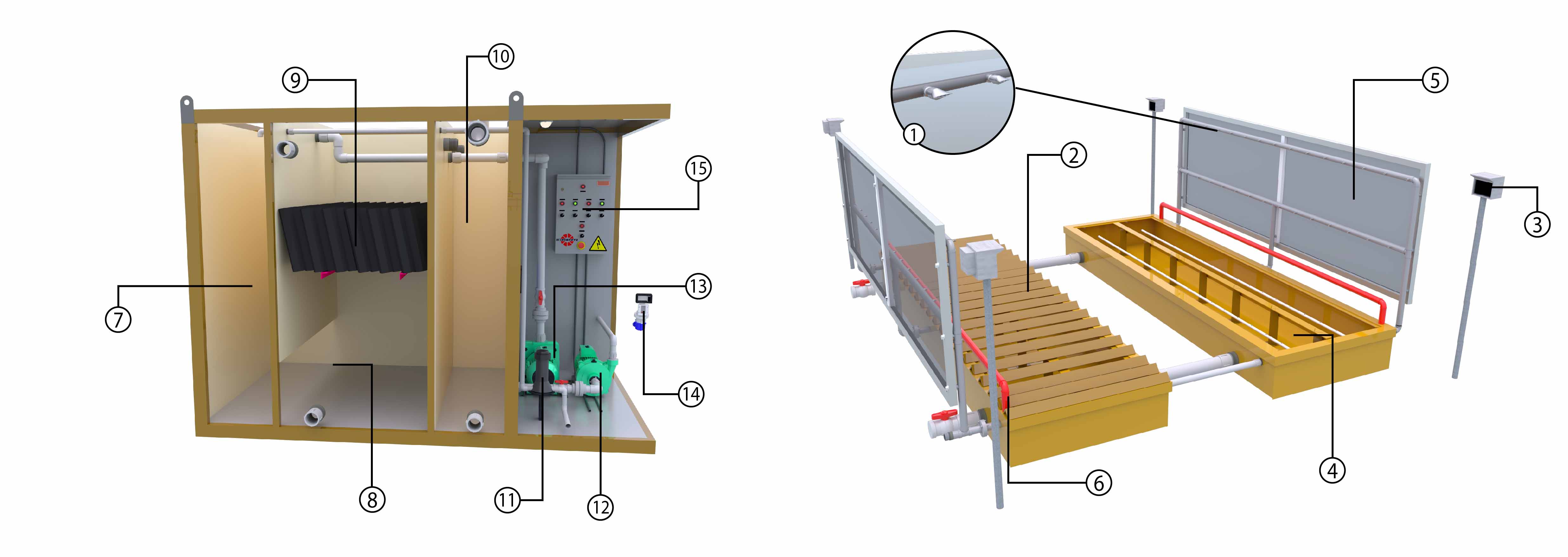 9
10
15
7
13
14
8
11
12
1
2
5
3
6
4